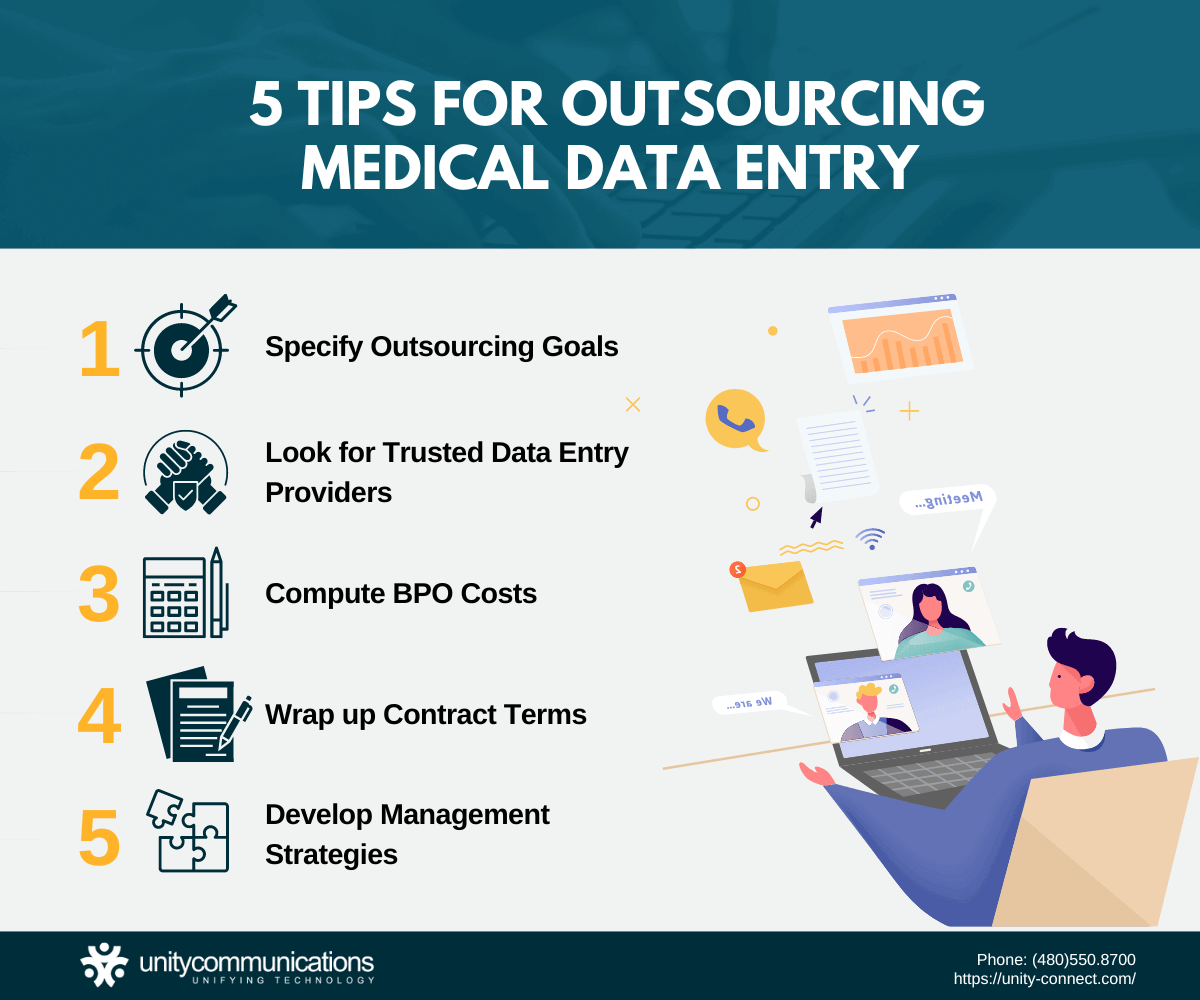 5 TIPS FOR OUTSOURCING MEDICAL DATA ENTRY

1 Specify Outsourcing Goals

2 Look for Trusted Data Entry Providers

3 Compute BPO Costs

4 Wrap up Contract Terms

5 Develop Management Strategies

Meeting...

2

We are...

unitycommunications
UNIFYING TECHNOLOGY

Phone: (480)550.8700
https://unity-connect.com/