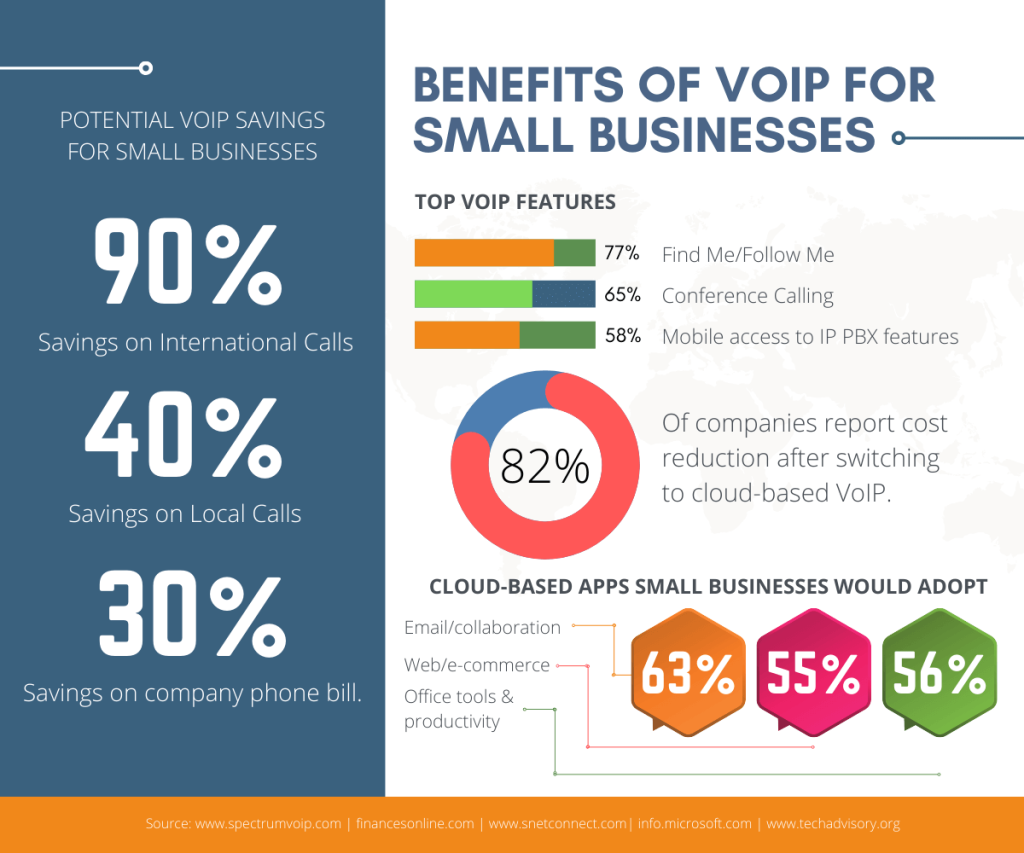 POTENTIAL VOIP SAVINGS FOR SMALL BUSINESSES

90%
Savings on International Calls

40%
Savings on Local Calls

30%
Savings on company phone bill.

BENEFITS OF VOIP FOR SMALL BUSINESSES

TOP VOIP FEATURES

77% Find Me/Follow Me
65% Conference Calling
58% Mobile access to IP PBX features

82%
Of companies report cost reduction after switching to cloud-based VoIP.

CLOUD-BASED APPS SMALL BUSINESSES WOULD ADOPT

Email/collaboration
Web/e-commerce
Office tools & productivity

63% 55% 56%

Source: www.spectrumvoip.com | financesonline.com | www.snetconnect.com| info.microsoft.com | www.techadvisory.org